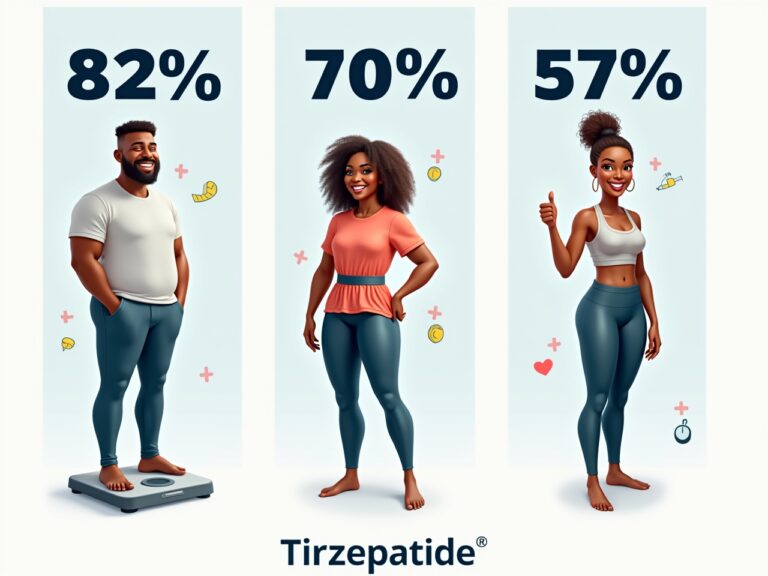 82%

70%

57%

Tirzepatide®